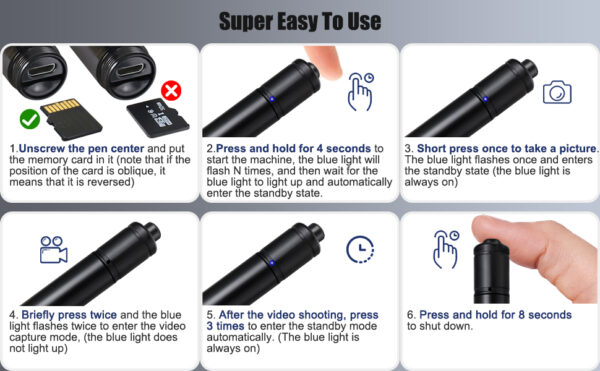 Super Easy To Use

1.Unscrew the pen center and put the memory card in it (note that if the position of the card is oblique, it means that it is reversed)

2.Press and hold for 4 seconds to start the machine, the blue light will flash N times, and then wait for the blue light to light up and automatically enter the standby state.

3. Short press once to take a picture. The blue light flashes once and enters the standby state (the blue light is always on)

4. Briefly press twice and the blue light flashes twice to enter the video capture mode, (the blue light does not light up)

5. After the video shooting, press 3 times to enter the standby mode automatically. (The blue light is always on)

6. Press and hold for 8 seconds to shut down.