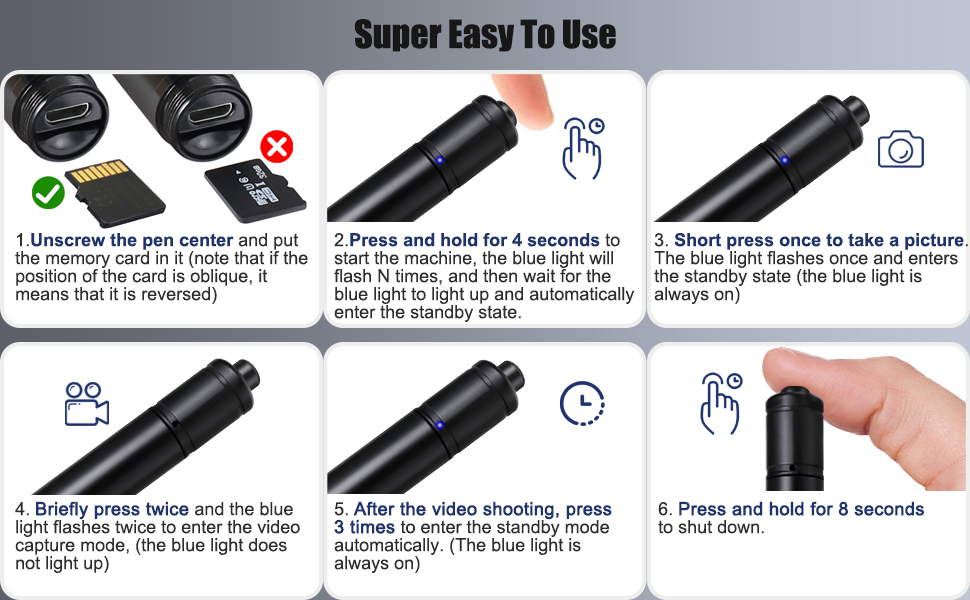 Super Easy To Use

1.Unscrew the pen center and put the memory card in it (note that if the position of the card is oblique, it means that it is reversed)

2.Press and hold for 4 seconds to start the machine, the blue light will flash N times, and then wait for the blue light to light up and automatically enter the standby state.

3. Short press once to take a picture. The blue light flashes once and enters the standby state (the blue light is always on)

4. Briefly press twice and the blue light flashes twice to enter the video capture mode, (the blue light does not light up)

5. After the video shooting, press 3 times to enter the standby mode automatically. (The blue light is always on)

6. Press and hold for 8 seconds to shut down.